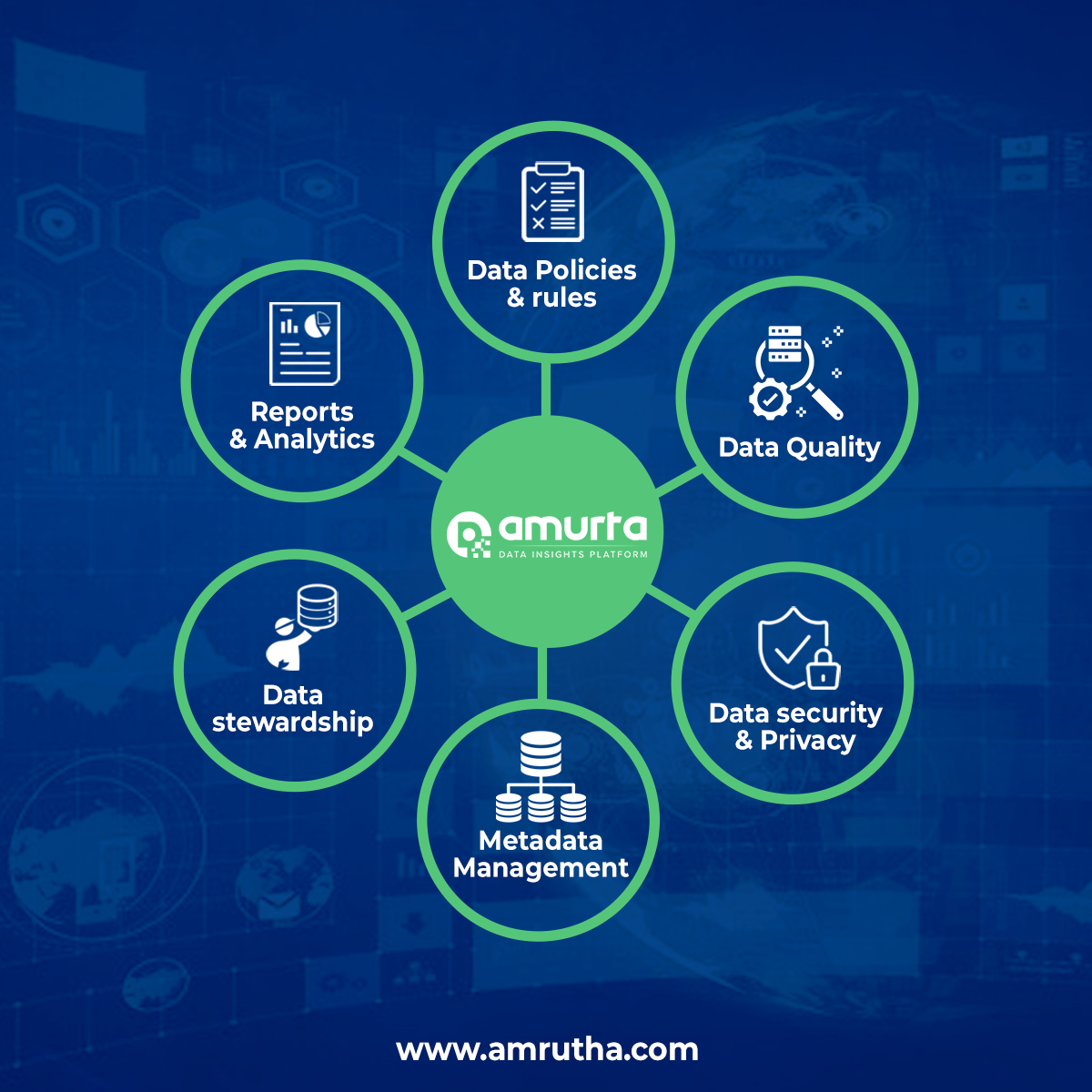 Data Policies & rules

Reports & Analytics

Data Quality

amurta
DATA INSIGHTS PLATFORM

Data stewardship

Data security & Privacy

Metadata Management

www.amrutha.com