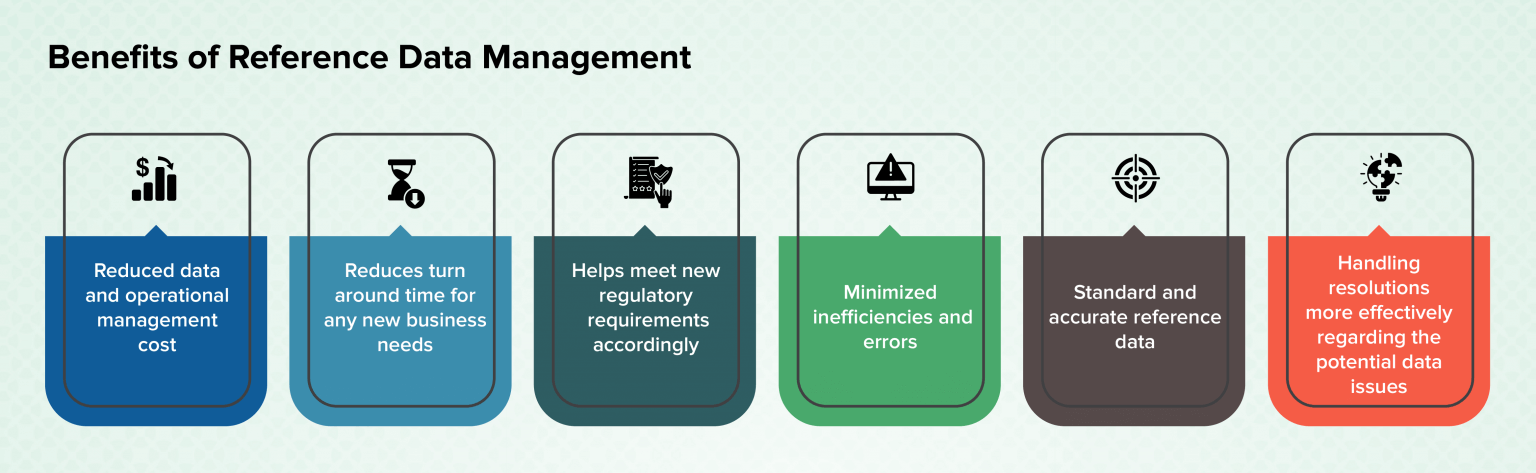 Benefits of Reference Data Management

Reduced data and operational management cost

Reduces turn around time for any new business needs

Helps meet new regulatory requirements accordingly

Minimized inefficiencies and errors

Standard and accurate reference data

Handling resolutions more effectively regarding the potential data issues